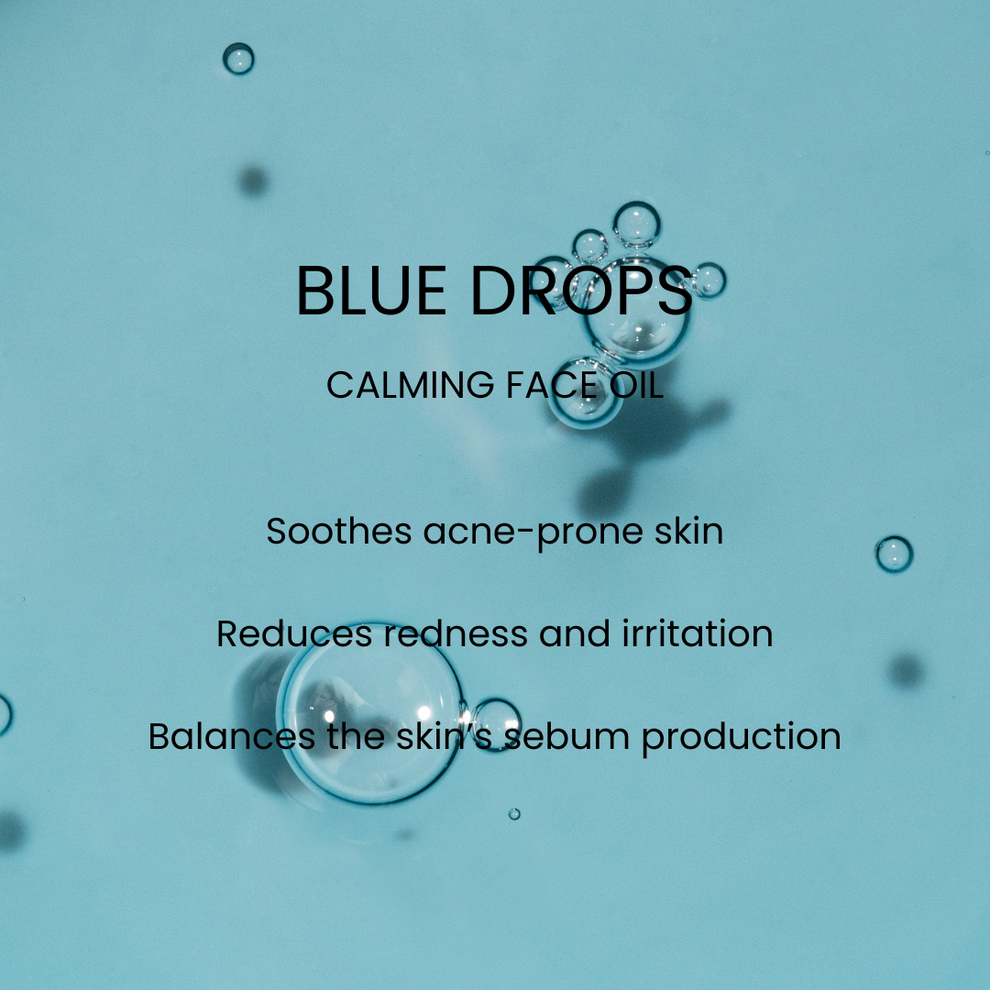 BLUE DROPS

CALMING FACE OIL

Soothes acne-prone skin

Reduces redness and irritation

Balances the skin's sebum production